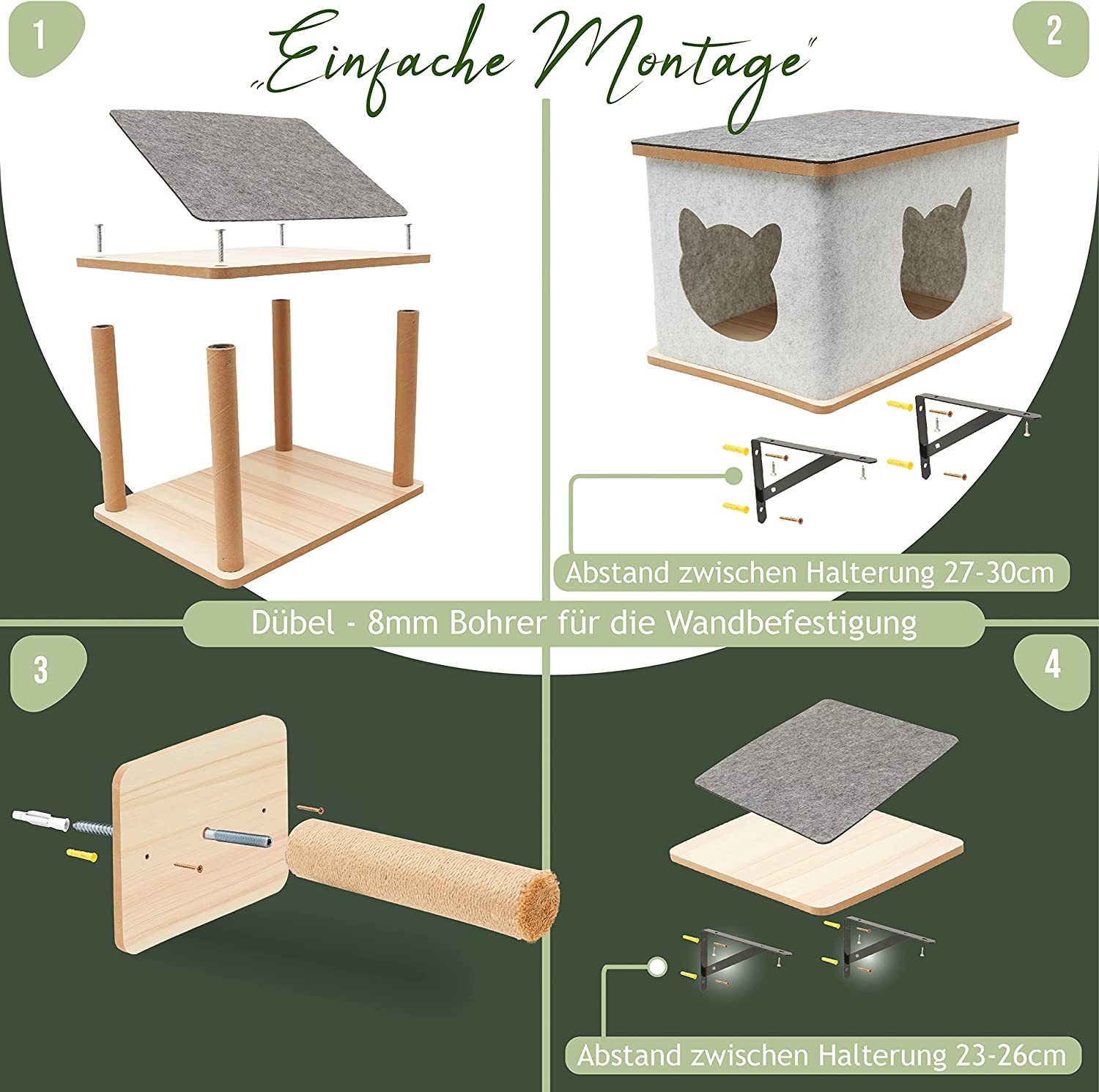 1

„Einfache Montage"

2

Abstand zwischen Halterung 27-30cm

Dübel - 8mm Bohrer für die Wandbefestigung

3

4

Abstand zwischen Halterung 23-26cm