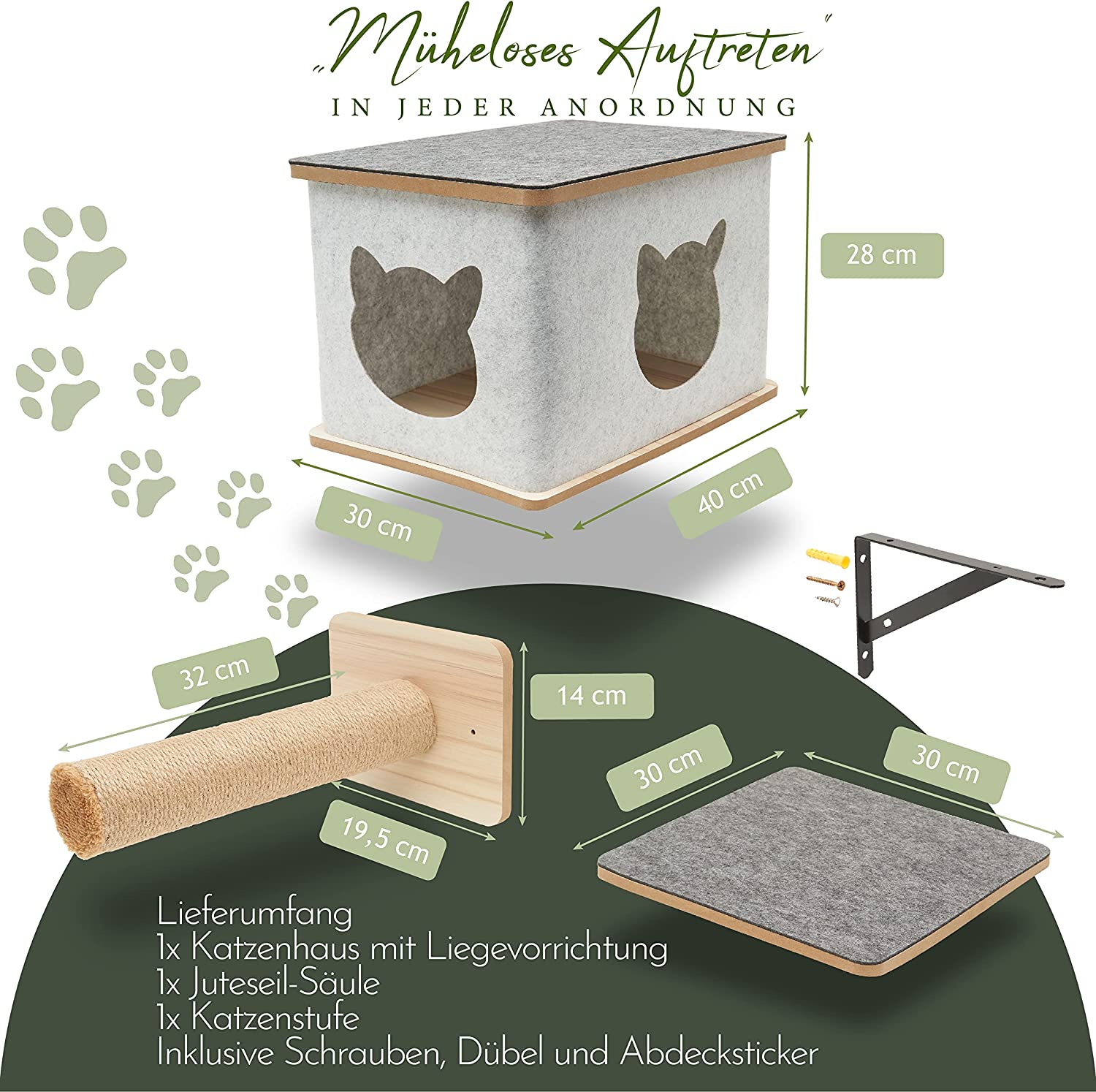 „Müheloses Auftreten"
IN JEDER ANORDNUNG

28 cm

30 cm

40 cm

32 cm

14 cm

19,5 cm

30 cm

30 cm

Lieferumfang
1x Katzenhaus mit Liegevorrichtung
1x Juteseil-Säule
1x Katzenstufe
Inklusive Schrauben, Dübel und Abdecksticker